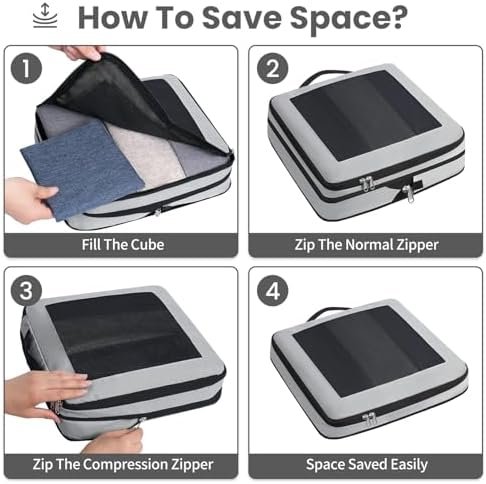 How To Save Space?

1

Fill The Cube

2

Zip The Normal Zipper

3

Zip The Compression Zipper

4

Space Saved Easily