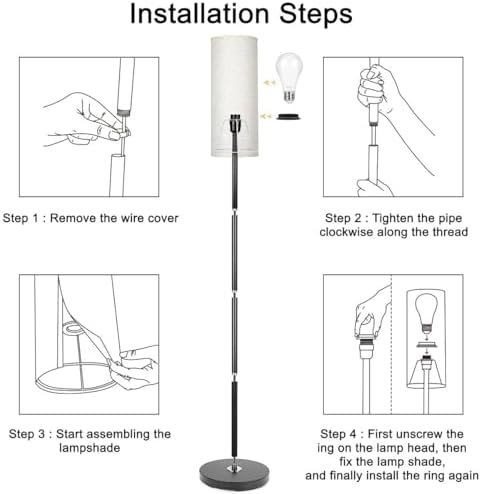 Installation Steps

Step 1 : Remove the wire cover

Step 2 : Tighten the pipe clockwise along the thread

Step 3 : Start assembling the lampshade

Step 4 : First unscrew the ing on the lamp head, then fix the lamp shade, and finally install the ring again