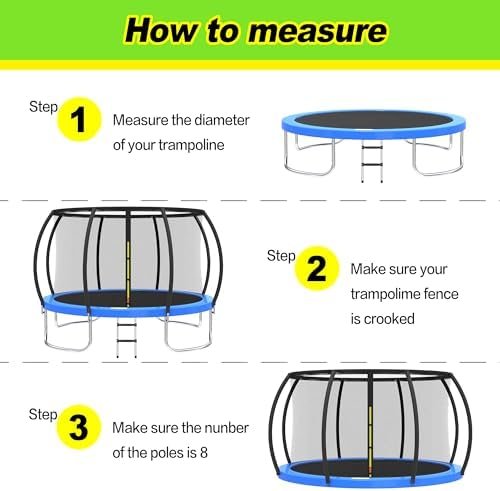 How to measure

Step 1 Measure the diameter of your trampoline

Step 2 Make sure your trampolime fence is crooked

Step 3 Make sure the nunber of the poles is 8