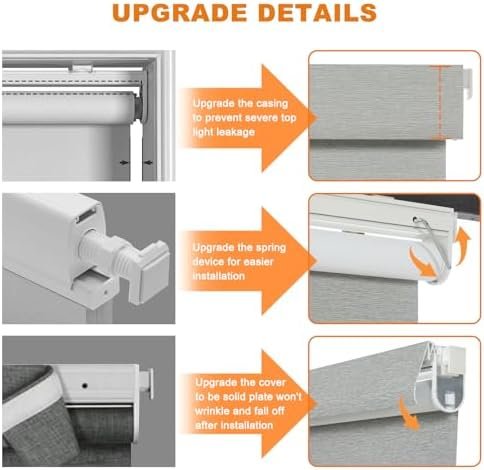 UPGRADE DETAILS

Upgrade the casing to prevent severe top light leakage

Upgrade the spring device for easier installation

Upgrade the cover to be solid plate won't wrinkle and fall off after installation