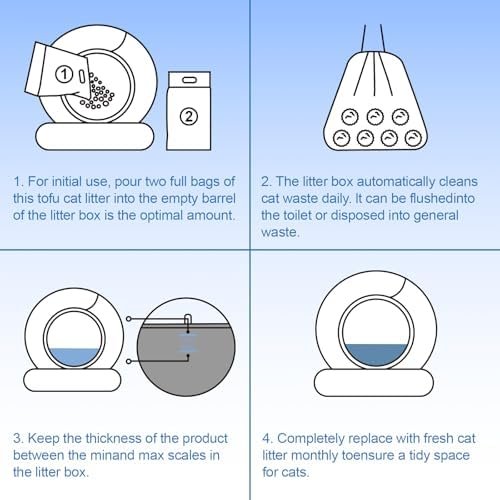 ①

②

1. For initial use, pour two full bags of this tofu cat litter into the empty barrel of the litter box is the optimal amount.

2. The litter box automatically cleans cat waste daily. It can be flushedinto the toilet or disposed into general waste.

3. Keep the thickness of the product between the minand max scales in the litter box.

4. Completely replace with fresh cat litter monthly toensure a tidy space for cats.