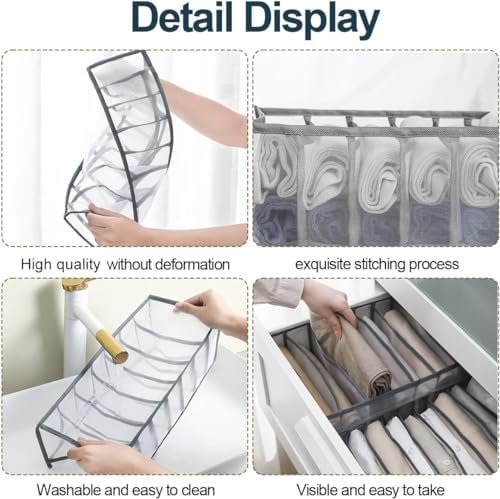 Detail Display

High quality without deformation

exquisite stitching process

Washable and easy to clean

Visible and easy to take