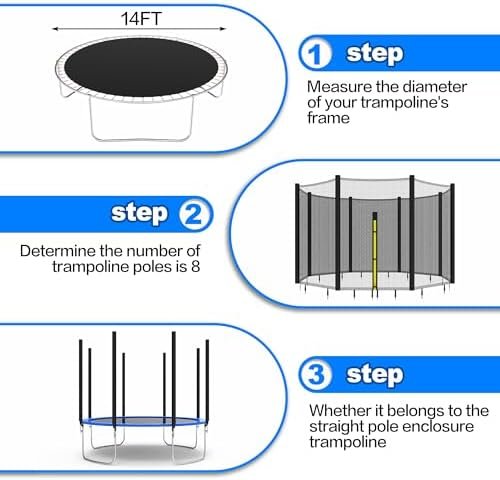 14FT

1 step

Measure the diameter of your trampoline's frame

step 2

Determine the number of trampoline poles is 8

3 step

Whether it belongs to the straight pole enclosure trampoline