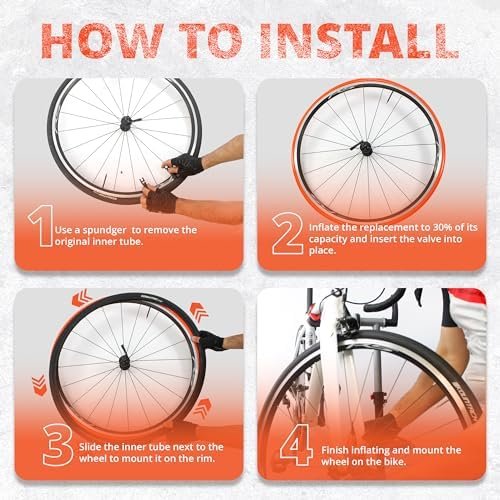 HOW TO INSTALL

1 Use a spundger to remove the original inner tube.

2 Inflate the replacement to 30% of its capacity and insert the valve into place.

3 Slide the inner tube next to the wheel to mount it on the rim.

4 Finish inflating and mount the wheel on the bike.